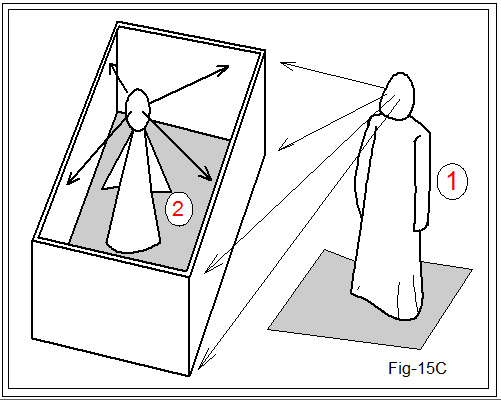 2

1

Fig-15C